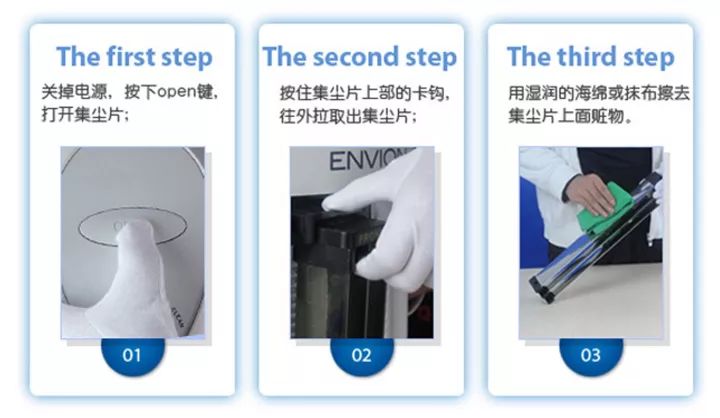 The first step

关掉电源，按下open键，打开集尘片；

01

The second step

按住集尘片上部的卡钩，往外拉取出集尘片；

ENVION

02

The third step

用湿润的海绵或抹布擦去集尘片上面赃物。

03