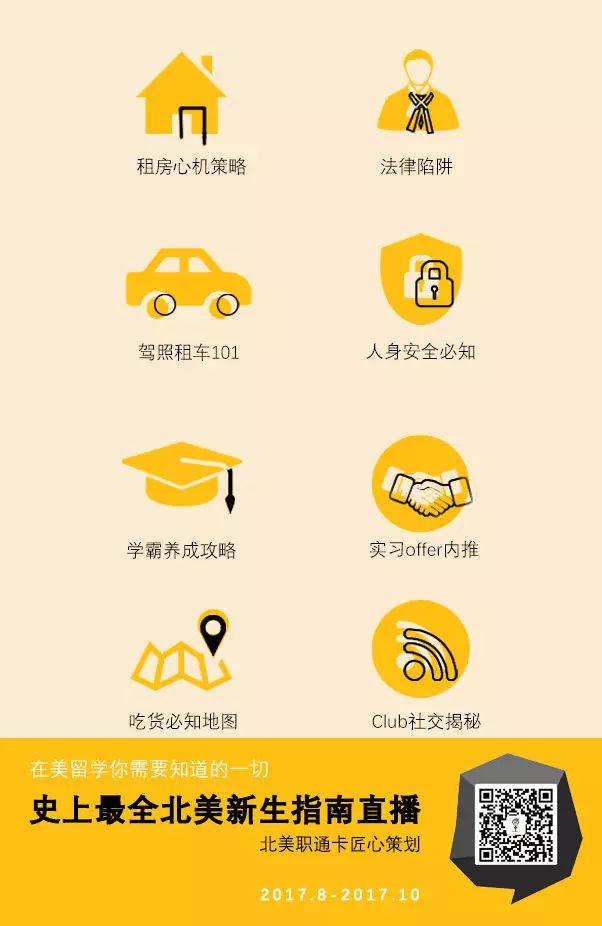 租房心机策略

法律陷阱

驾照租车101

人身安全必知

学霸养成攻略

实习offer内推

吃货必知地图

Club社交揭秘

在美留学你需要知道的一切

史上最全北美新生指南直播

北美职通卡匠心策划

2017.8-2017.10