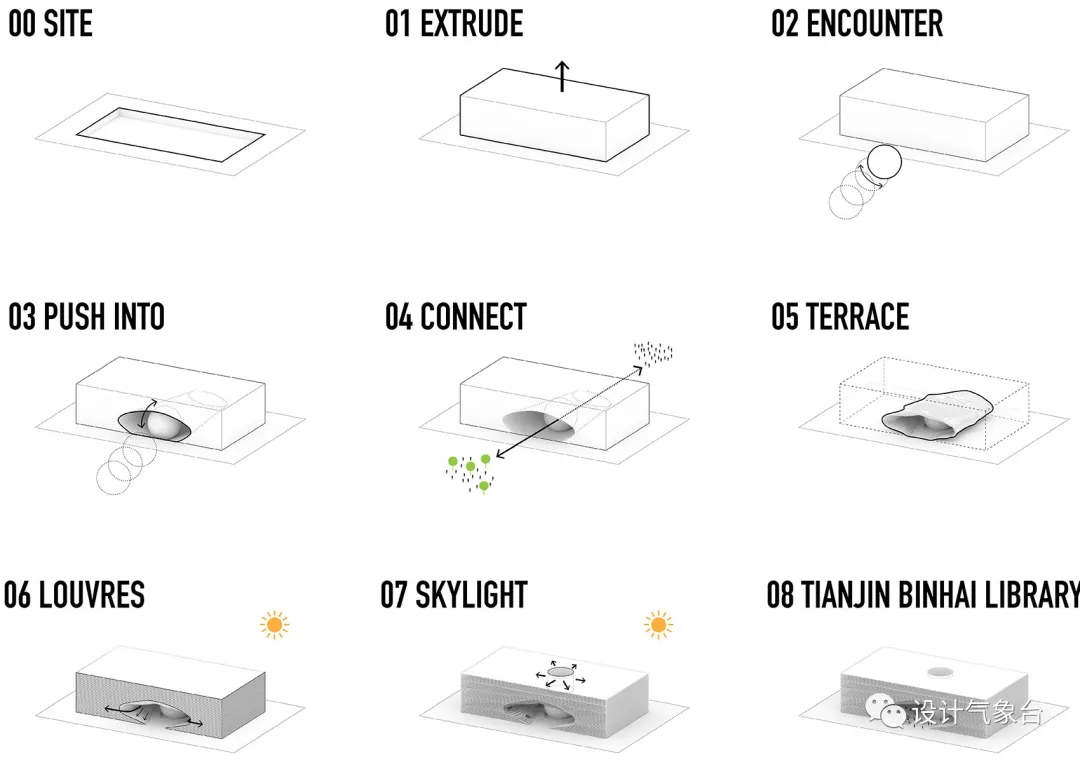 00 SITE

01 EXTRUDE

02 ENCOUNTER

03 PUSH INTO

04 CONNECT

05 TERRACE

06 LOUVRES

07 SKYLIGHT

08 TIANJIN BINHAI LIBRARY

设计气象台