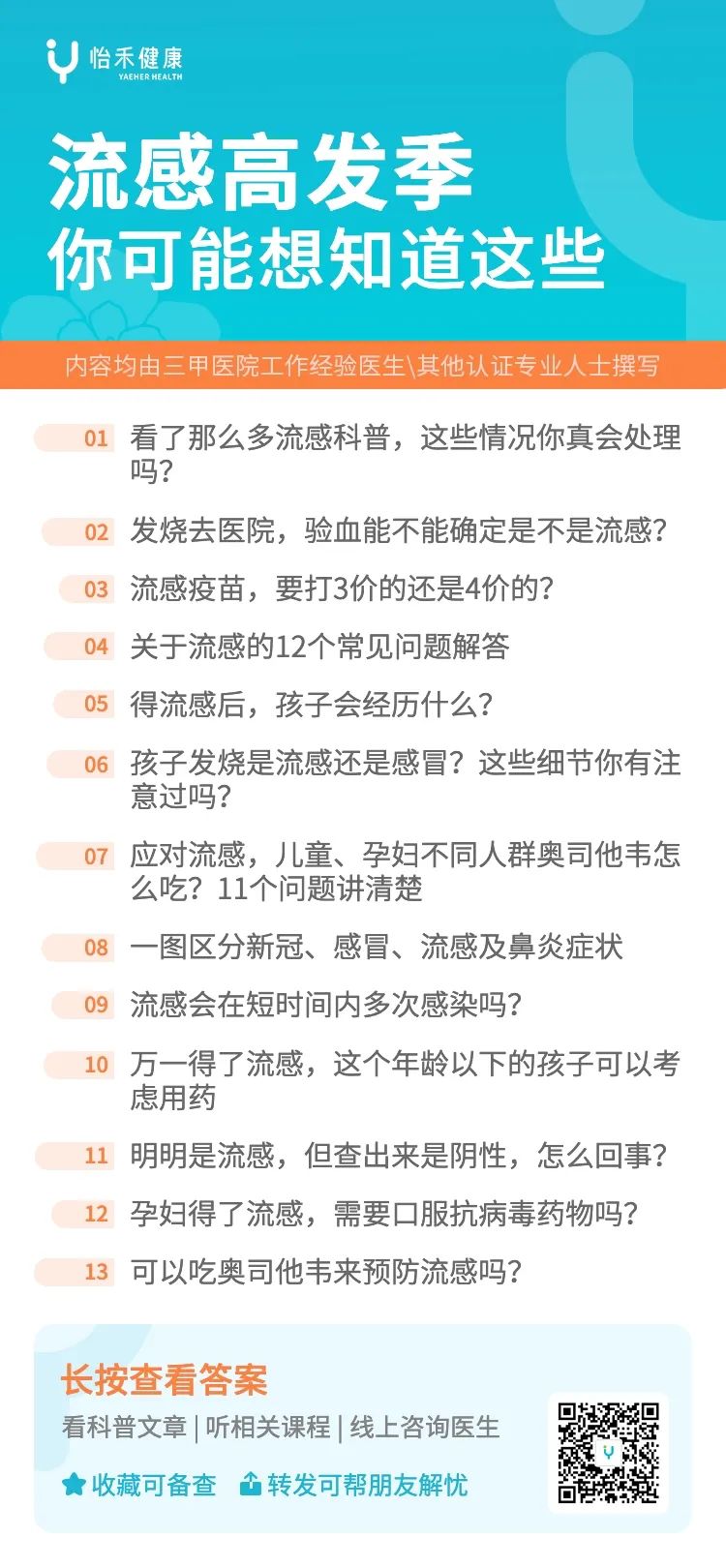 怡禾健康
YAEHER HEALTH

流感高发季
你可能想知道这些

内容均由三甲医院工作经验医生\其他认证专业人士撰写

01 看了那么多流感科普，这些情况你真会处理吗？

02 发烧去医院，验血能不能确定是不是流感？

03 流感疫苗，要打3价的还是4价的？

04 关于流感的12个常见问题解答

05 得流感后，孩子会经历什么？

06 孩子发烧是流感还是感冒？这些细节你有注意过吗？

07 应对流感，儿童、孕妇不同人群奥司他韦怎么吃？11个问题讲清楚

08 一图区分新冠、感冒、流感及鼻炎症状

09 流感会在短时间内多次感染吗？

10 万一得了流感，这个年龄以下的孩子可以考虑用药

11 明明是流感，但查出来是阴性，怎么回事？

12 孕妇得了流感，需要口服抗病毒药物吗？

13 可以吃奥司他韦来预防流感吗？

长按查看答案
看科普文章 | 听相关课程 | 线上咨询医生
收藏可备查 转发可帮朋友解忧