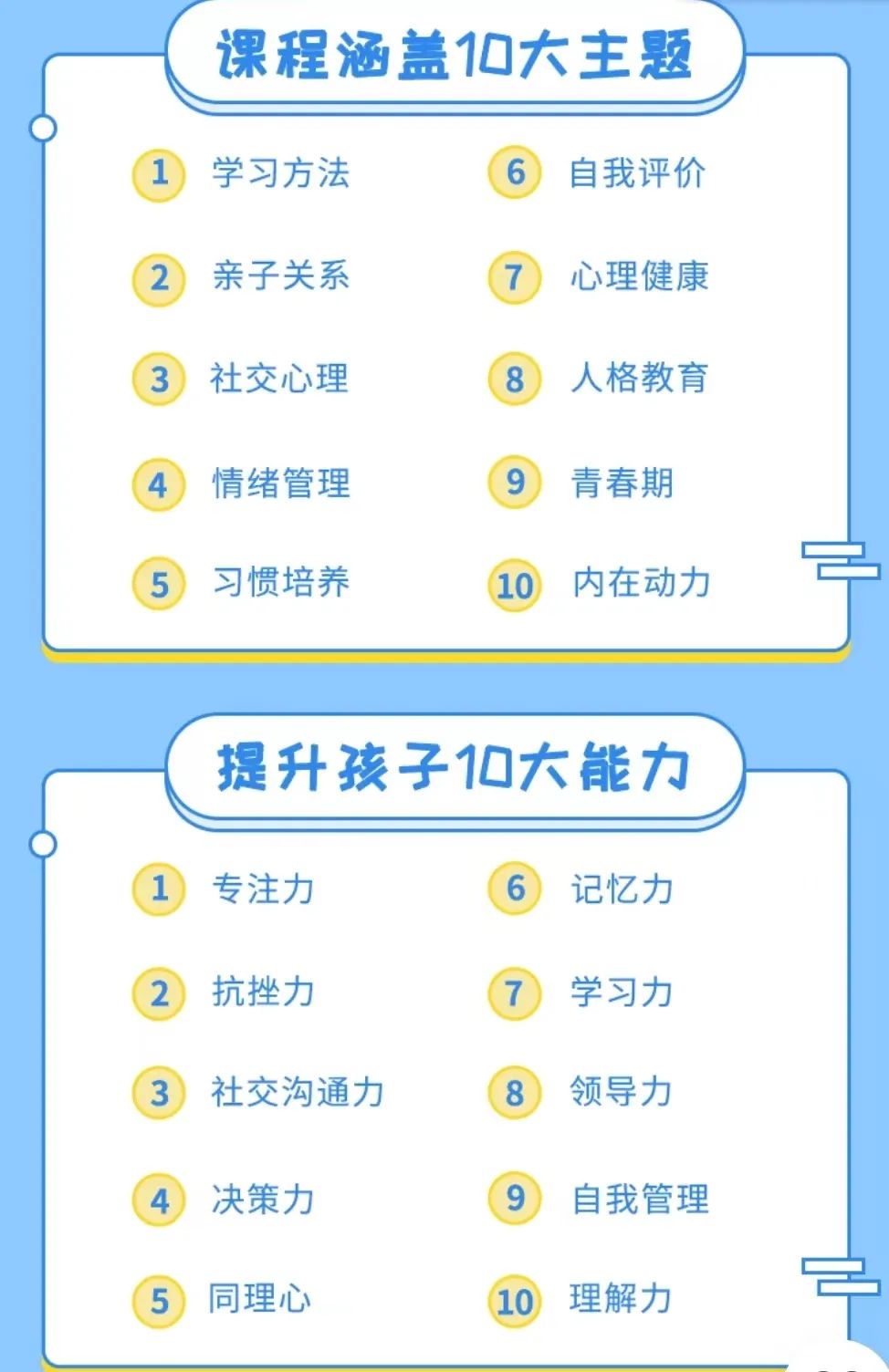 课程涵盖10大主题

1 学习方法
2 亲子关系
3 社交心理
4 情绪管理
5 习惯培养

6 自我评价
7 心理健康
8 人格教育
9 青春期
10 内在动力

提升孩子10大能力

1 专注力
2 抗挫力
3 社交沟通力
4 决策力
5 同理心

6 记忆力
7 学习力
8 领导力
9 自我管理
10 理解力