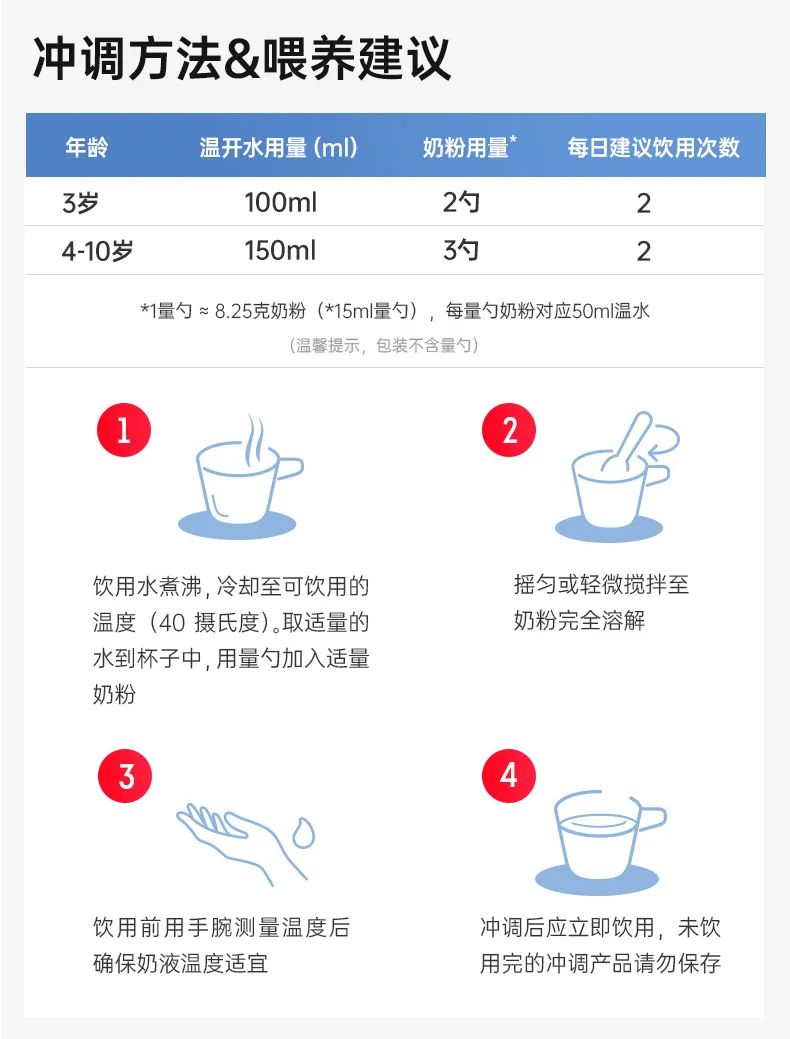 冲调方法&喂养建议

| 年龄 | 温开水用量 (ml) | 奶粉用量* | 每日建议饮用次数 |
|---|---|---|---|
| 3岁 | 100ml | 2勺 | 2 |
| 4-10岁 | 150ml | 3勺 | 2 |

*1量勺 ≈ 8.25克奶粉（*15ml量勺），每量勺奶粉对应50ml温水
（温馨提示，包装不含量勺）

1
饮用水煮沸，冷却至可饮用的温度（40 摄氏度）。取适量的水到杯子中，用量勺加入适量奶粉

2
摇匀或轻微搅拌至奶粉完全溶解

3
饮用前用手腕测量温度后确保奶液温度适宜

4
冲调后应立即饮用，未饮用完的冲调产品请勿保存