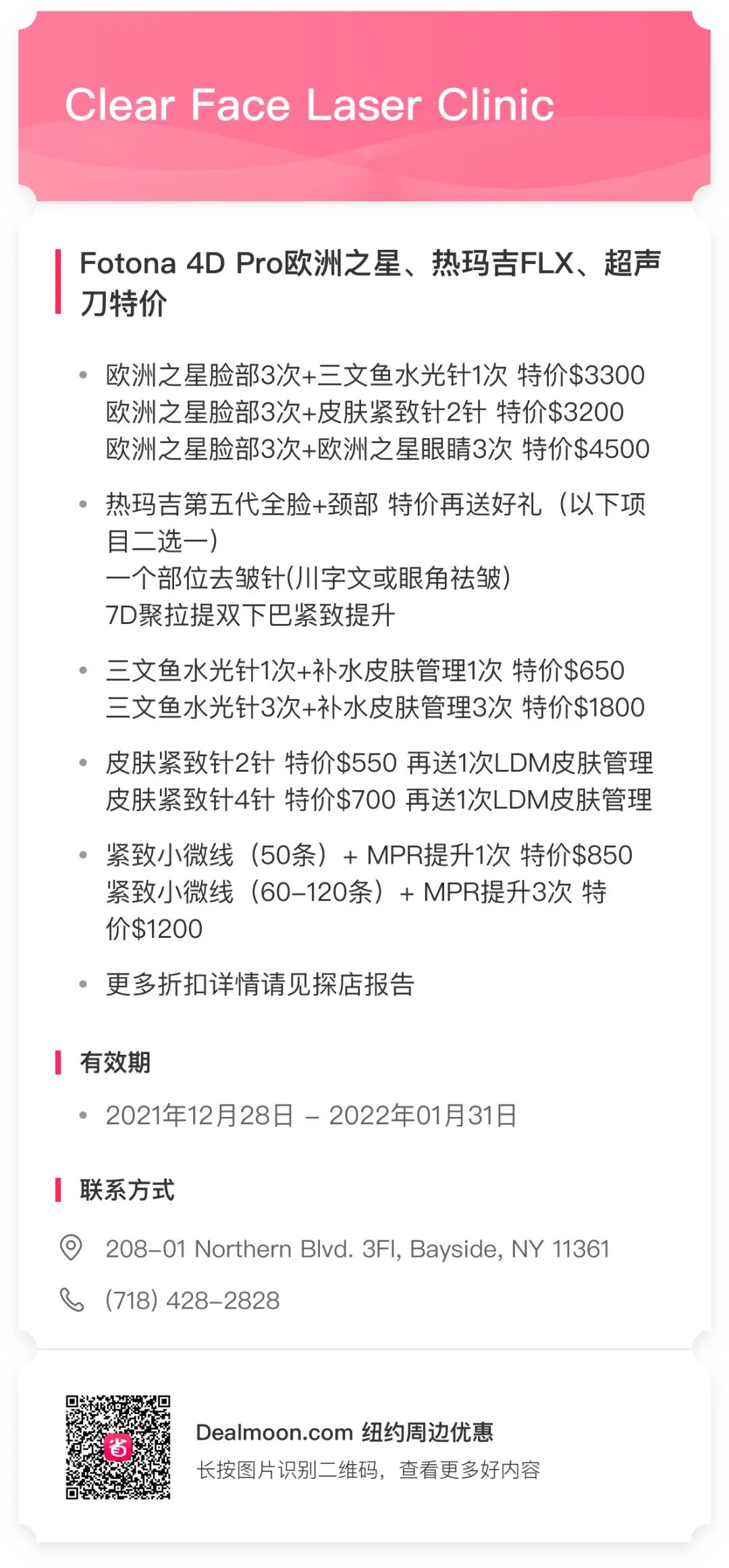 Clear Face Laser Clinic

Fotona 4D Pro欧洲之星、热玛吉FLX、超声刀特价

• 欧洲之星脸部3次+三文鱼水光针1次 特价$3300
欧洲之星脸部3次+皮肤紧致针2针 特价$3200
欧洲之星脸部3次+欧洲之星眼睛3次 特价$4500

• 热玛吉第五代全脸+颈部 特价再送好礼（以下项目二选一）
一个部位去皱针(川字文或眼角祛皱)
7D聚拉提双下巴紧致提升

• 三文鱼水光针1次+补水皮肤管理1次 特价$650
三文鱼水光针3次+补水皮肤管理3次 特价$1800

• 皮肤紧致针2针 特价$550 再送1次LDM皮肤管理
皮肤紧致针4针 特价$700 再送1次LDM皮肤管理

• 紧致小微线（50条）+ MPR提升1次 特价$850
紧致小微线（60-120条）+ MPR提升3次 特价$1200

• 更多折扣详情请见探店报告

有效期

• 2021年12月28日 - 2022年01月31日

联系方式

208-01 Northern Blvd. 3Fl, Bayside, NY 11361

(718) 428-2828

Dealmoon.com 纽约周边优惠
长按图片识别二维码，查看更多好内容