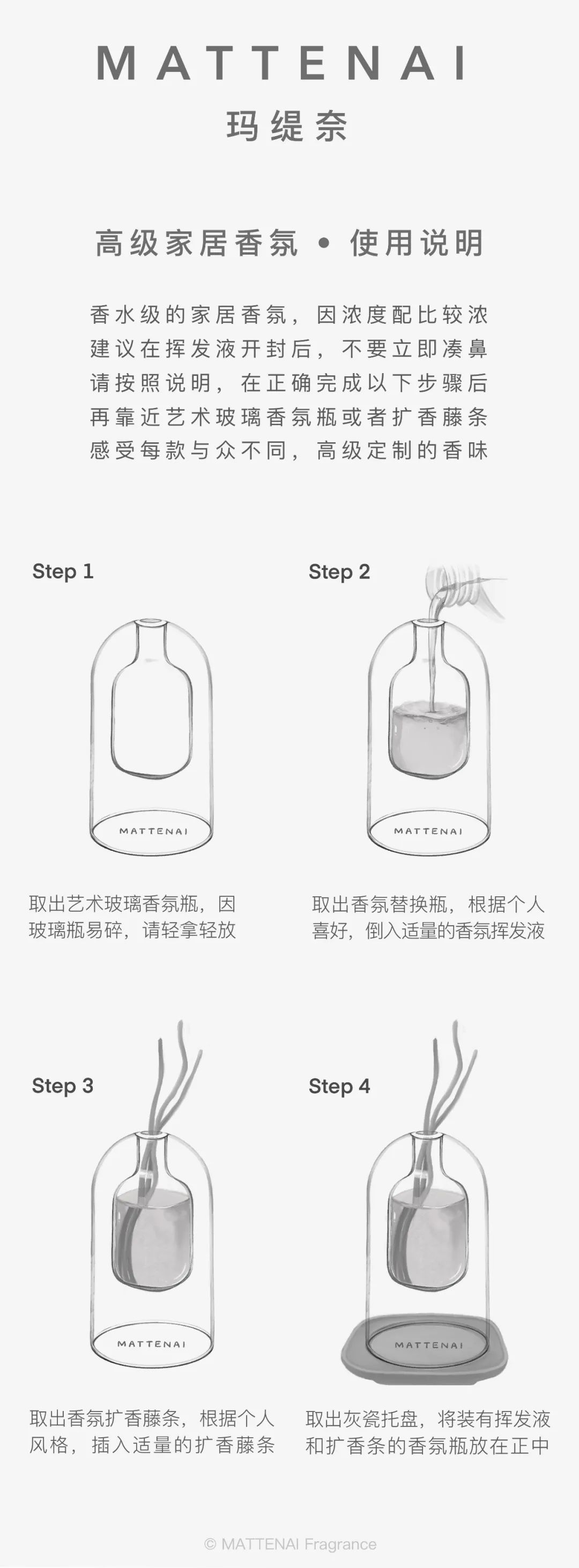 MATTENAI
玛缇奈

高级家居香氛 • 使用说明

香水级的家居香氛，因浓度配比较浓
建议在挥发液开封后，不要立即凑鼻
请按照说明，在正确完成以下步骤后
再靠近艺术玻璃香氛瓶或者扩香藤条
感受每款与众不同，高级定制的香味

Step 1

MATTENAI

取出艺术玻璃香氛瓶，因玻璃瓶易碎，请轻拿轻放

Step 2

MATTENAI

取出香氛替换瓶，根据个人喜好，倒入适量的香氛挥发液

Step 3

MATTENAI

取出香氛扩香藤条，根据个人风格，插入适量的扩香藤条

Step 4

MATTENAI

取出灰瓷托盘，将装有挥发液和扩香条的香氛瓶放在正中

© MATTENAI Fragrance