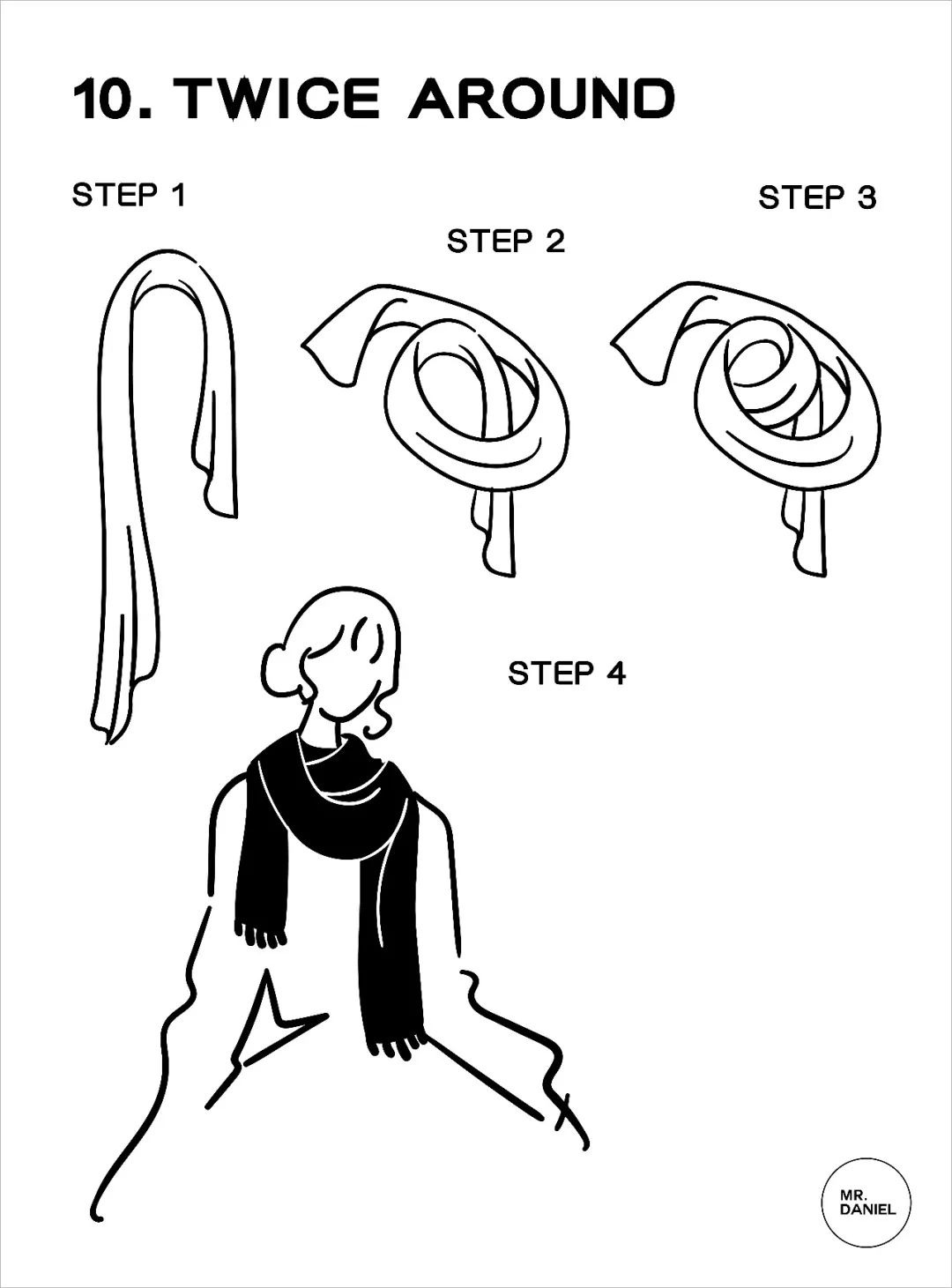 10. TWICE AROUND

STEP 1

STEP 2

STEP 3

STEP 4

MR.
DANIEL