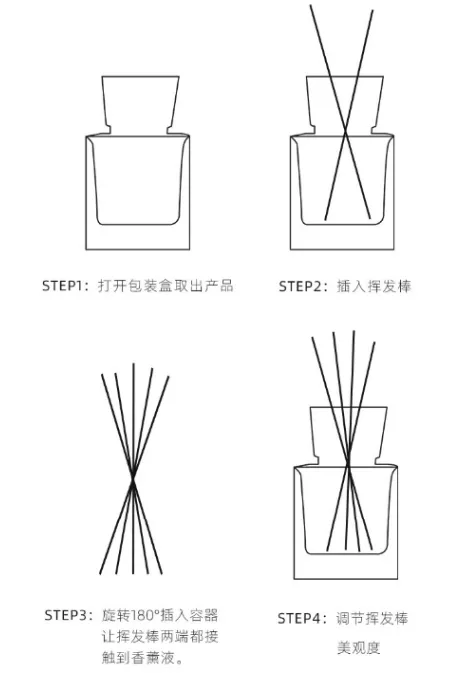 STEP1：打开包装盒取出产品

STEP2：插入挥发棒

STEP3：旋转180°插入容器让挥发棒两端都接触到香薰液。

STEP4：调节挥发棒美观度