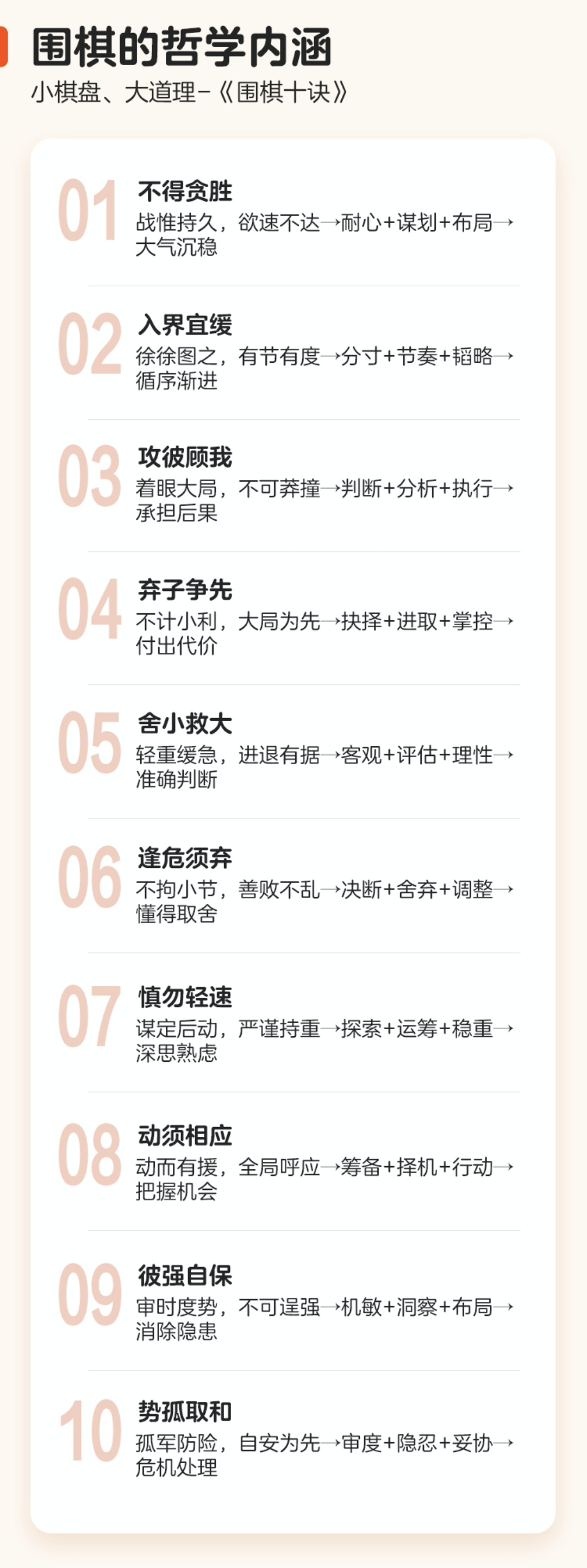 围棋的哲学内涵

小棋盘、大道理-《围棋十诀》

01
不得贪胜
战惟持久，欲速不达→耐心+谋划+布局→大气沉稳

02
入界宜缓
徐徐图之，有节有度→分寸+节奏+韬略→循序渐进

03
攻彼顾我
着眼大局，不可莽撞→判断+分析+执行→承担后果

04
弃子争先
不计小利，大局为先→抉择+进取+掌控→付出代价

05
舍小救大
轻重缓急，进退有据→客观+评估+理性→准确判断

06
逢危须弃
不拘小节，善败不乱→决断+舍弃+调整→懂得取舍

07
慎勿轻速
谋定后动，严谨持重→探索+运筹+稳重→深思熟虑

08
动须相应
动而有援，全局呼应→筹备+择机+行动→把握机会

09
彼强自保
审时度势，不可逞强→机敏+洞察+布局→消除隐患

10
势孤取和
孤军防险，自安为先→审度+隐忍+妥协→危机处理