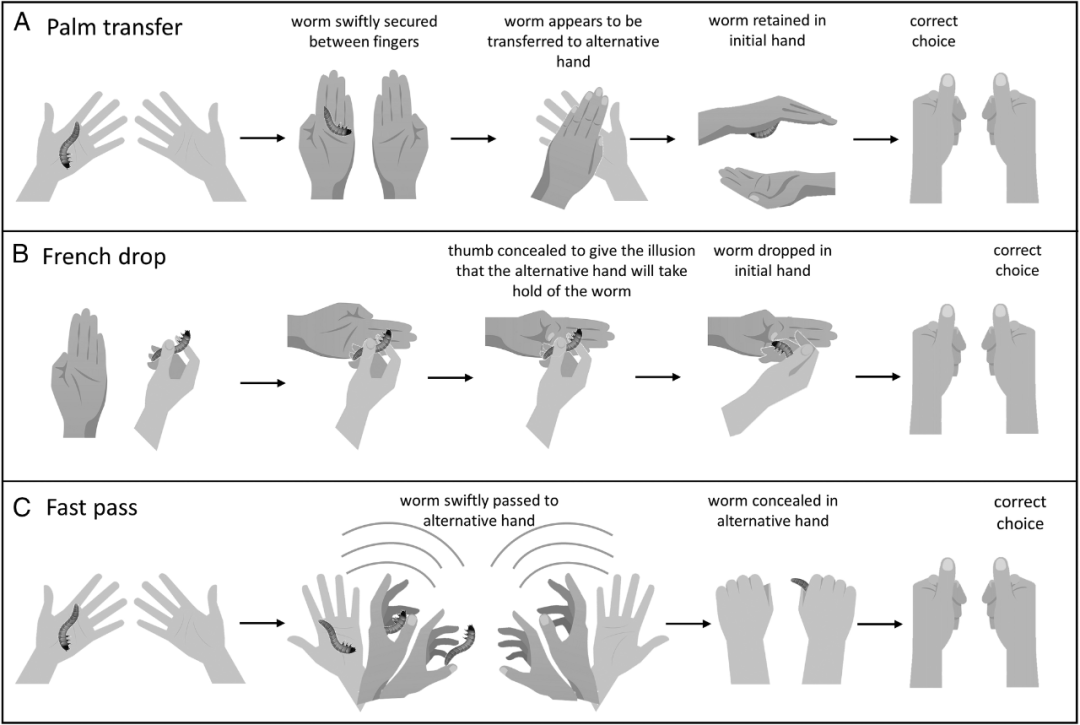 A Palm transfer

worm swiftly secured between fingers

worm appears to be transferred to alternative hand

worm retained in initial hand

correct choice

B French drop

thumb concealed to give the illusion that the alternative hand will take hold of the worm

worm dropped in initial hand

correct choice

C Fast pass

worm swiftly passed to alternative hand

worm concealed in alternative hand

correct choice