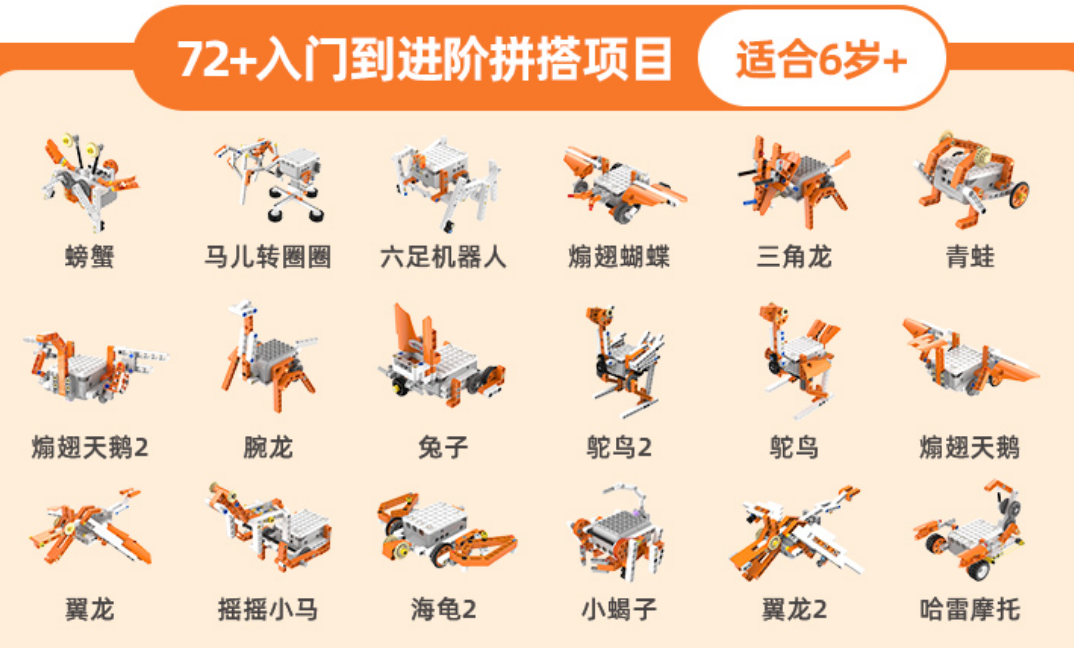 72+入门到进阶拼搭项目 适合6岁+

螃蟹 马儿转圈圈 六足机器人 煽翅蝴蝶 三角龙 青蛙

煽翅天鹅2 腕龙 兔子 鸵鸟2 鸵鸟 煽翅天鹅

翼龙 摇摇小马 海龟2 小蝎子 翼龙2 哈雷摩托