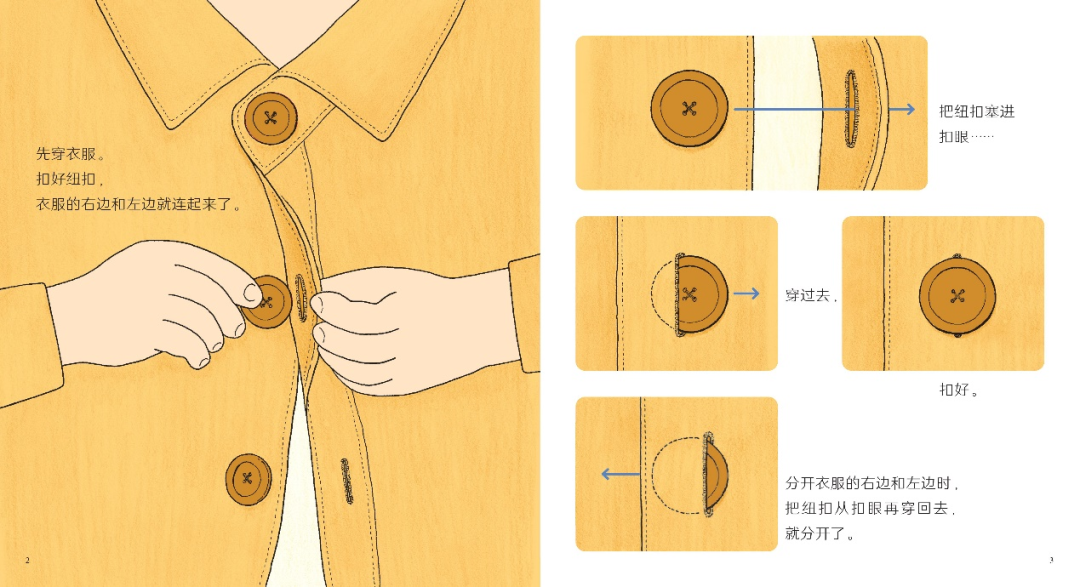 先穿衣服。
扣好纽扣，
衣服的右边和左边就连起来了。

2

把纽扣塞进扣眼……

穿过去，

扣好。

分开衣服的右边和左边时，
把纽扣从扣眼再穿回去，
就分开了。

3