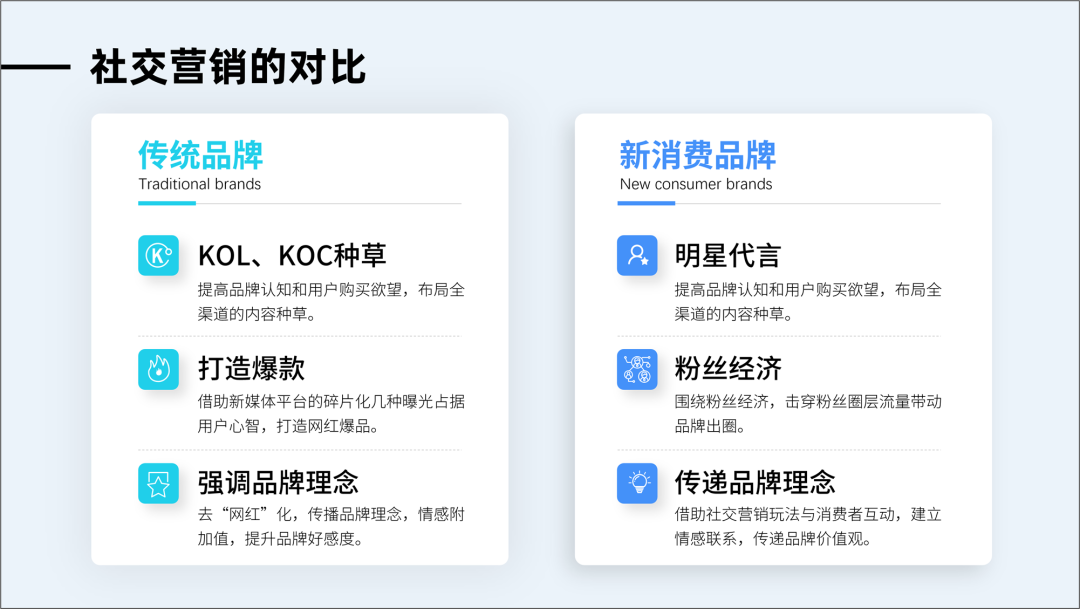 社交营销的对比

传统品牌
Traditional brands

KOL、KOC种草
提高品牌认知和用户购买欲望，布局全渠道的内容种草。

打造爆款
借助新媒体平台的碎片化几种曝光占据用户心智，打造网红爆品。

强调品牌理念
去“网红”化，传播品牌理念，情感附加值，提升品牌好感度。

新消费品牌
New consumer brands

明星代言
提高品牌认知和用户购买欲望，布局全渠道的内容种草。

粉丝经济
围绕粉丝经济，击穿粉丝圈层流量带动品牌出圈。

传递品牌理念
借助社交营销玩法与消费者互动，建立情感联系，传递品牌价值观。