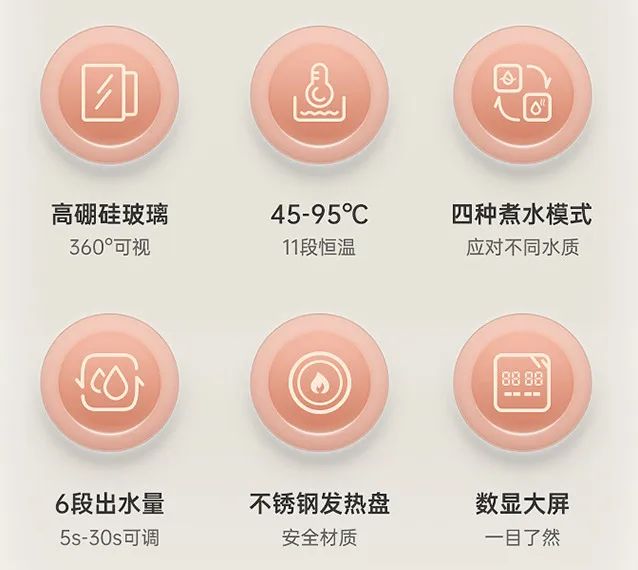 高硼硅玻璃
360°可视

45-95℃
11段恒温

四种煮水模式
应对不同水质

6段出水量
5s-30s可调

不锈钢发热盘
安全材质

数显大屏
一目了然