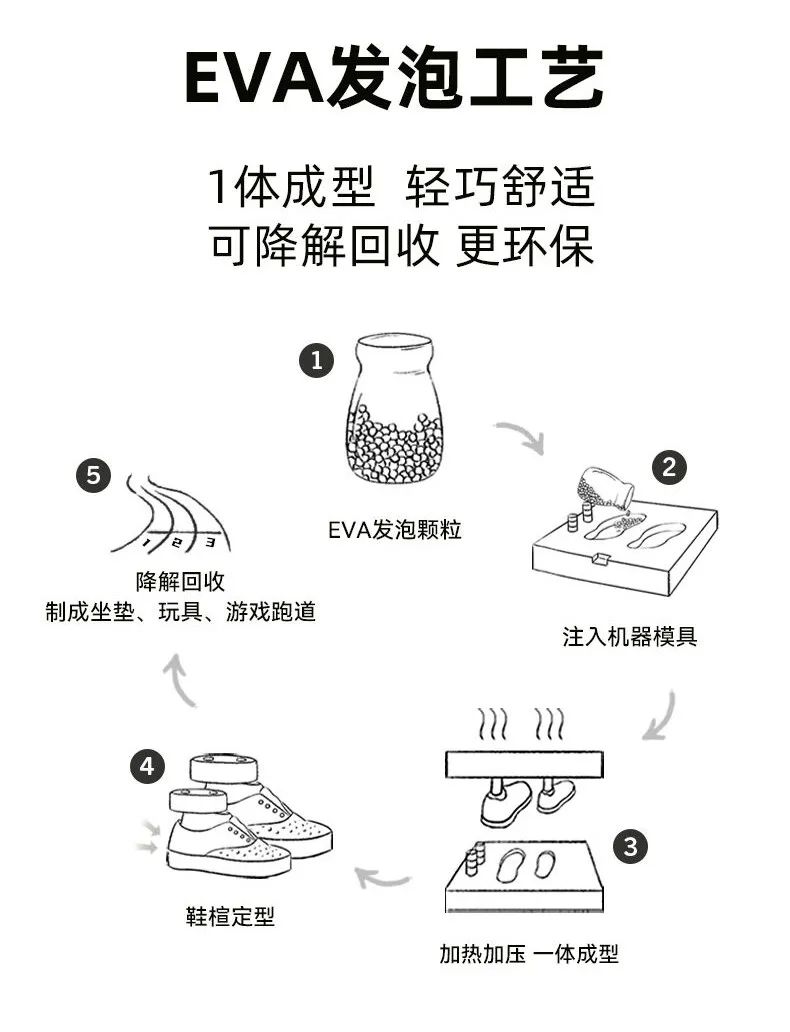 EVA发泡工艺

1体成型 轻巧舒适
可降解回收 更环保

1
EVA发泡颗粒

2
注入机器模具

3
加热加压 一体成型

4
鞋楦定型

5
1 2 3
降解回收
制成坐垫、玩具、游戏跑道