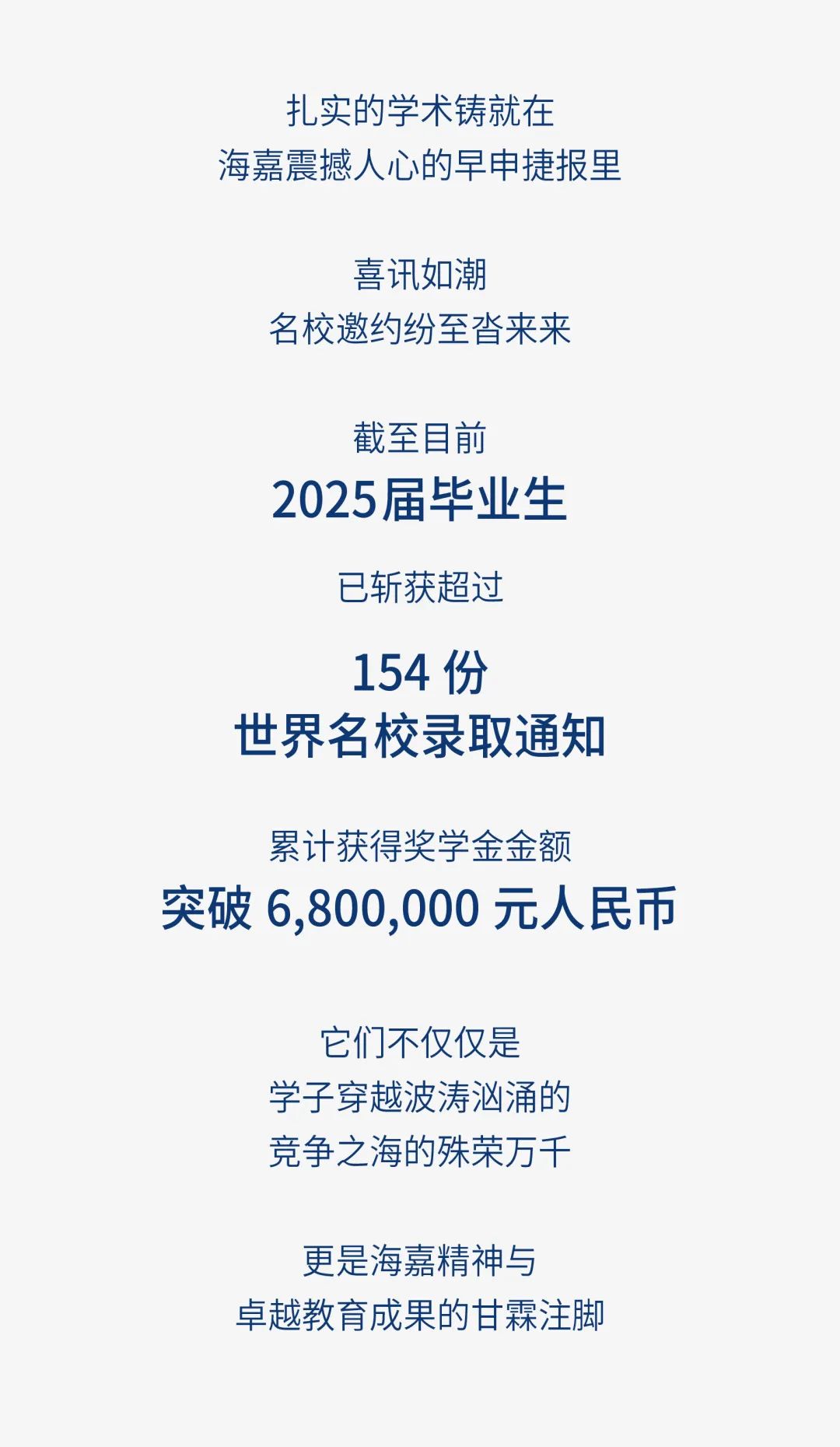 扎实的学术铸就在
海嘉震撼人心的早申捷报里

喜讯如潮
名校邀约纷至沓来来

截至目前
2025届毕业生
已斩获超过

154份
世界名校录取通知

累计获得奖学金金额
突破6,800,000元人民币

它们不仅仅是
学子穿越波涛汹涌的
竞争之海的殊荣万千

更是海嘉精神与
卓越教育成果的甘霖注脚