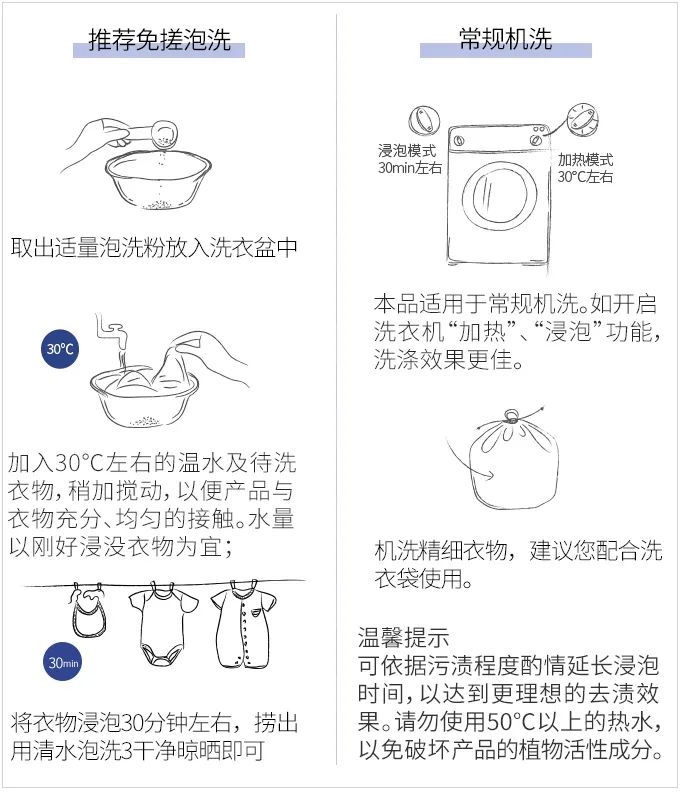 推荐免搓泡洗

取出适量泡洗粉放入洗衣盆中

30°C

加入30°C左右的温水及待洗衣物，稍加搅动，以便产品与衣物充分、均匀的接触。水量以刚好浸没衣物为宜；

30min

将衣物浸泡30分钟左右，捞出用清水泡洗3干净晾晒即可

常规机洗

浸泡模式
30min左右

加热模式
30°C左右

本品适用于常规机洗。如开启洗衣机“加热”、“浸泡”功能，洗涤效果更佳。

机洗精细衣物，建议您配合洗衣袋使用。

温馨提示
可依据污渍程度酌情延长浸泡时间，以达到更理想的去渍效果。请勿使用50°C以上的热水，以免破坏产品的植物活性成分。