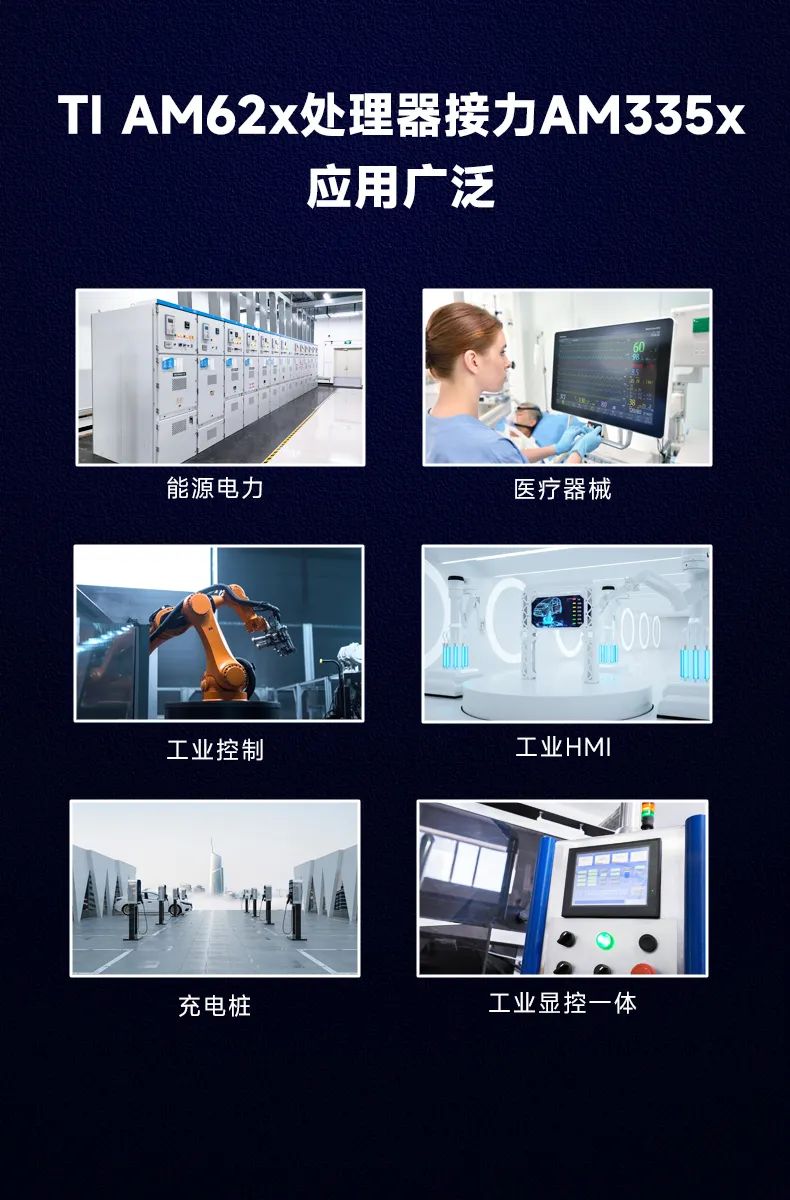 TI AM62x处理器接力AM335x
应用广泛

能源电力

医疗器械

工业控制

工业HMI

充电桩

工业显控一体