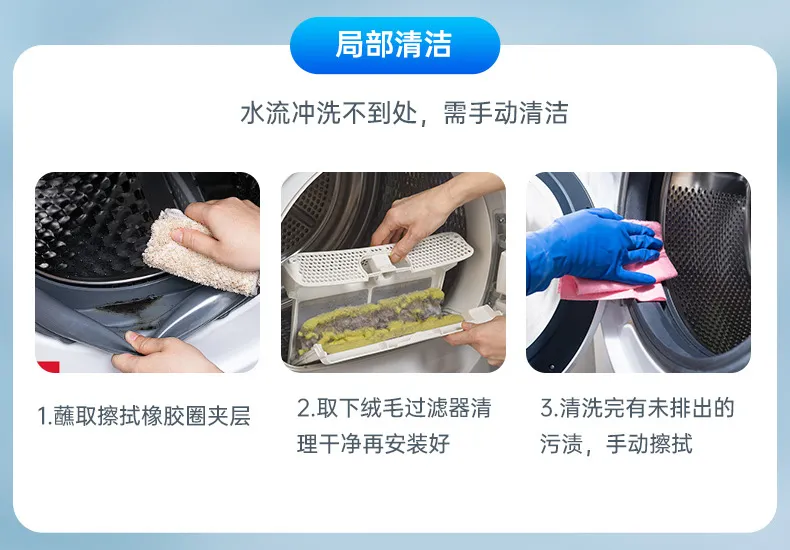 局部清洁

水流冲洗不到处，需手动清洁

1.蘸取擦拭橡胶圈夹层

2.取下绒毛过滤器清理干净再安装好

3.清洗完有未排出的污渍，手动擦拭