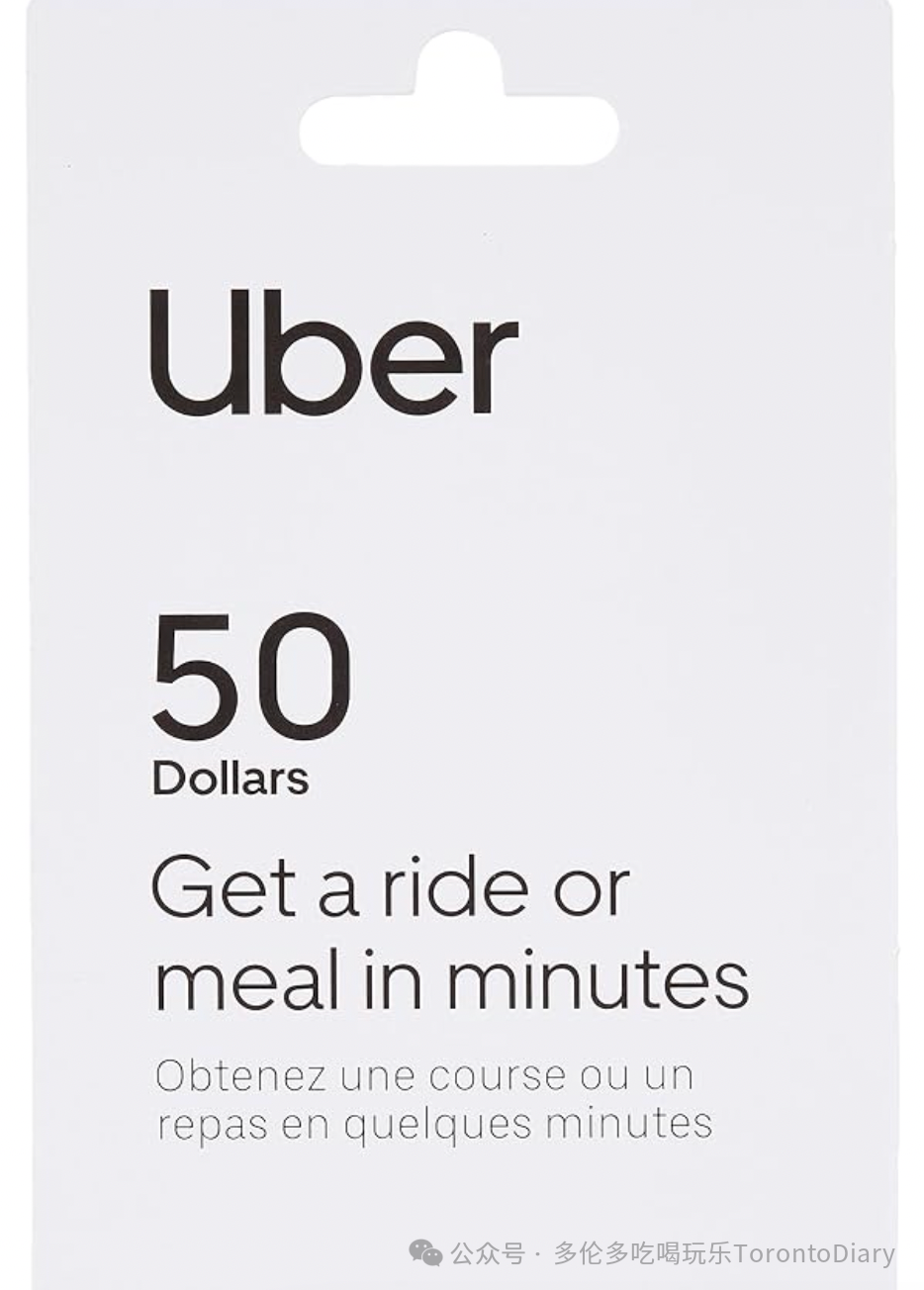 Uber

50
Dollars

Get a ride or meal in minutes

Obtenez une course ou un repas en quelques minutes

公众号 · 多伦多吃喝玩乐TorontoDiary