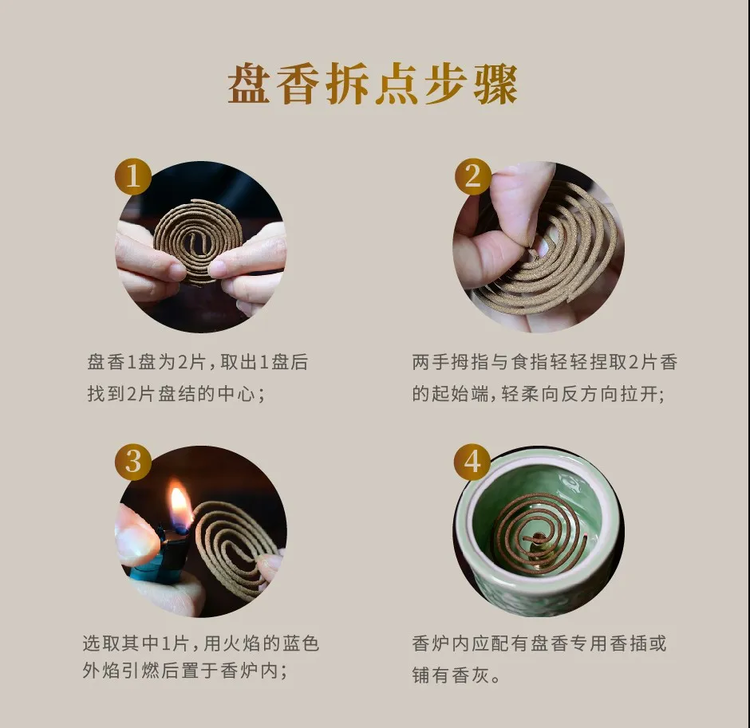 盘香拆点步骤

1

盘香1盘为2片，取出1盘后找到2片盘结的中心；

2

两手拇指与食指轻轻捏取2片香的起始端，轻柔向反方向拉开；

3

选取其中1片，用火焰的蓝色外焰引燃后置于香炉内；

4

香炉内应配有盘香专用香插或铺有香灰。