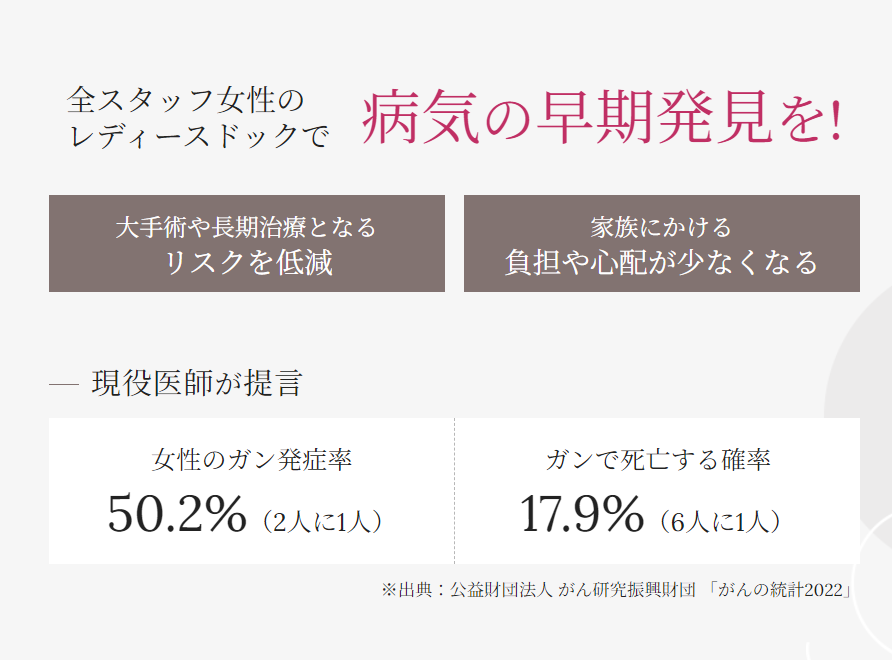 全スタッフ女性の
レディースドックで

病気の早期発見を!

大手術や長期治療となる
リスクを低減

家族にかける
負担や心配が少なくなる

— 現役医師が提言

女性のガン発症率
50.2%(2人に1人)

ガンで死亡する確率
17.9%(6人に1人)

※出典:公益財団法人 がん研究振興財団 「がんの統計2022」