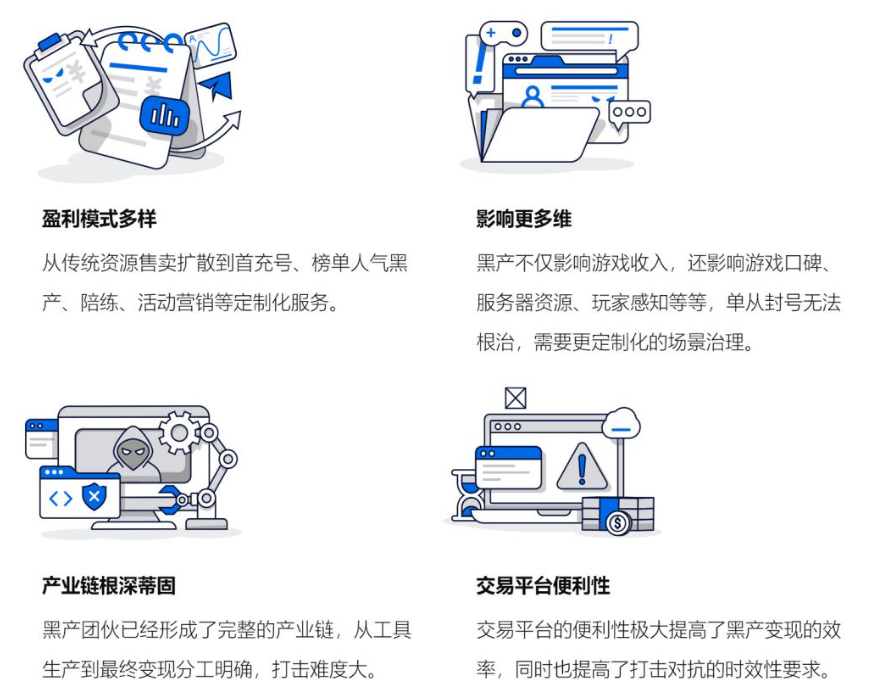 盈利模式多样

从传统资源售卖扩散到首充号、榜单人气黑产、陪练、活动营销等定制化服务。

影响更多维

黑产不仅影响游戏收入，还影响游戏口碑、服务器资源、玩家感知等等，单从封号无法根治，需要更定制化的场景治理。

产业链根深蒂固

黑产团伙已经形成了完整的产业链，从工具生产到最终变现分工明确，打击难度大。

交易平台便利性

交易平台的便利性极大提高了黑产变现的效率，同时也提高了打击对抗的时效性要求。