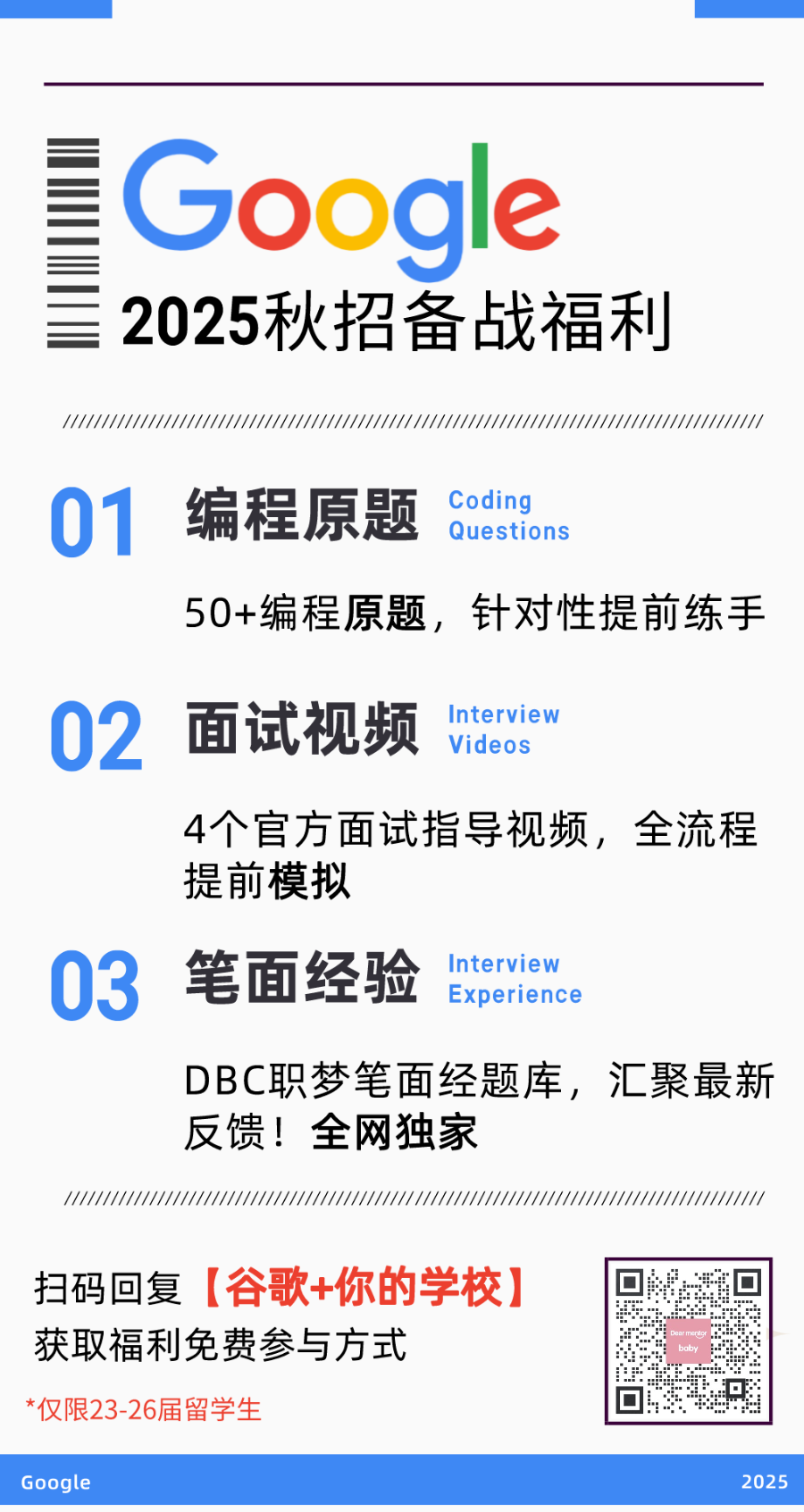 Google

2025秋招备战福利

01 编程原题 Coding Questions

50+编程原题，针对性提前练手

02 面试视频 Interview Videos

4个官方面试指导视频，全流程提前模拟

03 笔面经验 Interview Experience

DBC职梦笔面经题库，汇聚最新反馈！全网独家

扫码回复【谷歌+你的学校】
获取福利免费参与方式

*仅限23-26届留学生

Google 2025