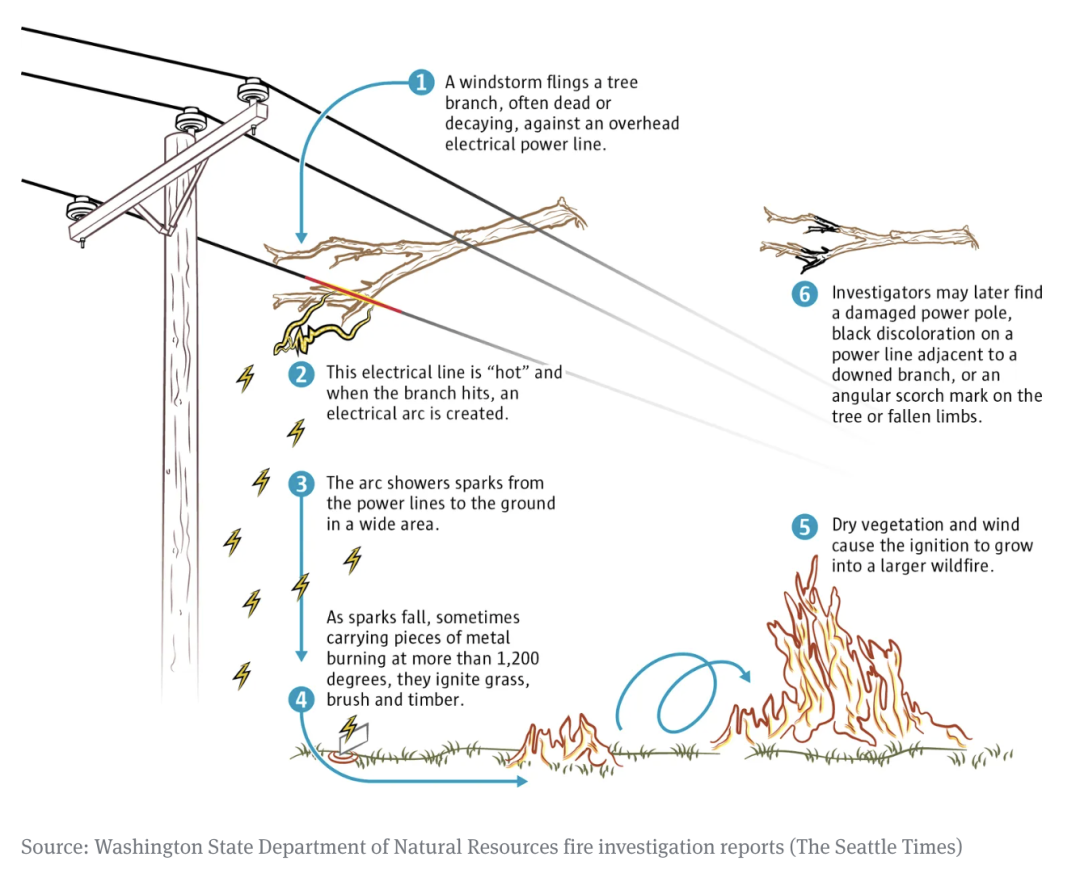 1 A windstorm flings a tree branch, often dead or decaying, against an overhead electrical power line.

2 This electrical line is “hot” and when the branch hits, an electrical arc is created.

3 The arc showers sparks from the power lines to the ground in a wide area.

As sparks fall, sometimes carrying pieces of metal burning at more than 1,200 degrees, they ignite grass, brush and timber.

4

5 Dry vegetation and wind cause the ignition to grow into a larger wildfire.

6 Investigators may later find a damaged power pole, black discoloration on a power line adjacent to a downed branch, or an angular scorch mark on the tree or fallen limbs.

Source: Washington State Department of Natural Resources fire investigation reports (The Seattle Times)