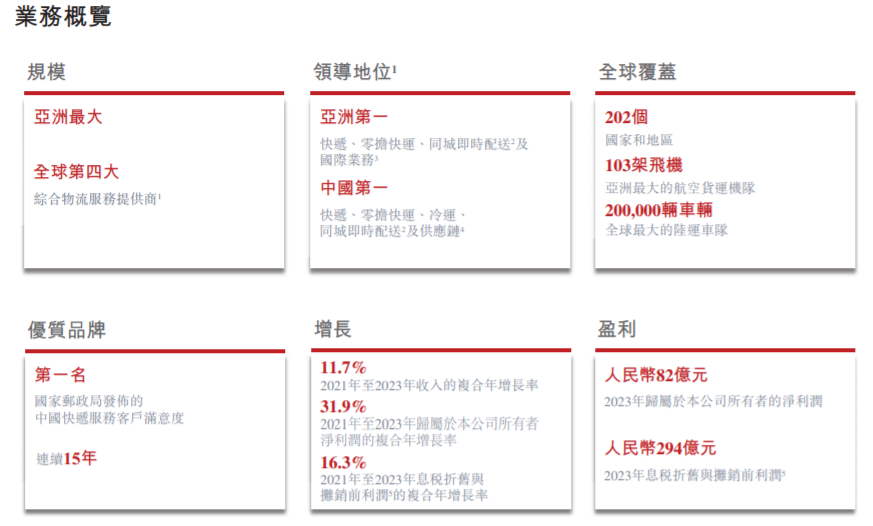 業務概覽

規模

亞洲最大

全球第四大
綜合物流服務提供商$^1$

領導地位$^1$

亞洲第一
快遞、零擔快運、同城即時配送$^2$及國際業務$^3$

中國第一
快遞、零擔快運、冷運、同城即時配送$^2$及供應鏈$^4$

全球覆蓋

202個
國家和地區

103架飛機
亞洲最大的航空貨運機隊

200,000輛車輛
全球最大的陸運車隊

優質品牌

第一名
國家郵政局發佈的中國快遞服務客戶滿意度

連續15年

增長

11.7%
2021年至2023年收入的複合年增長率

31.9%
2021年至2023年歸屬於本公司所有者淨利潤的複合年增長率

16.3%
2021年至2023年息稅折舊與攤銷前利潤$^5$的複合年增長率

盈利

人民幣82億元
2023年歸屬於本公司所有者的淨利潤

人民幣294億元
2023年息稅折舊與攤銷前利潤$^5$