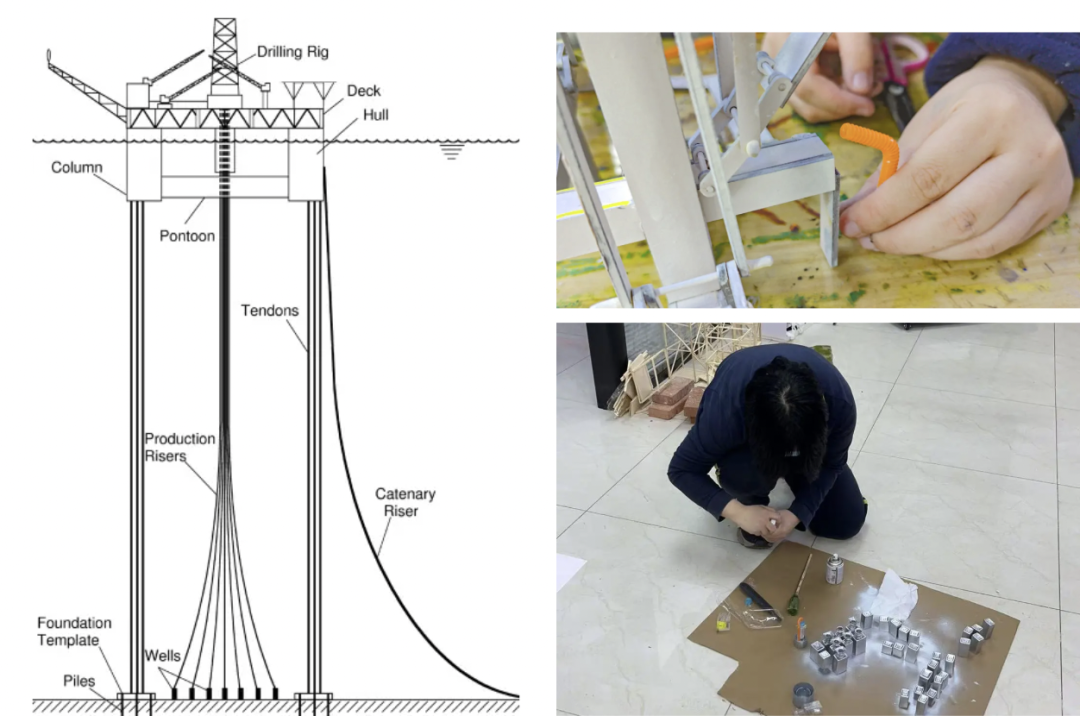 Drilling Rig
Deck
Hull
Column
Pontoon
Tendons
Production Risers
Catenary Riser
Foundation Template
Wells
Piles