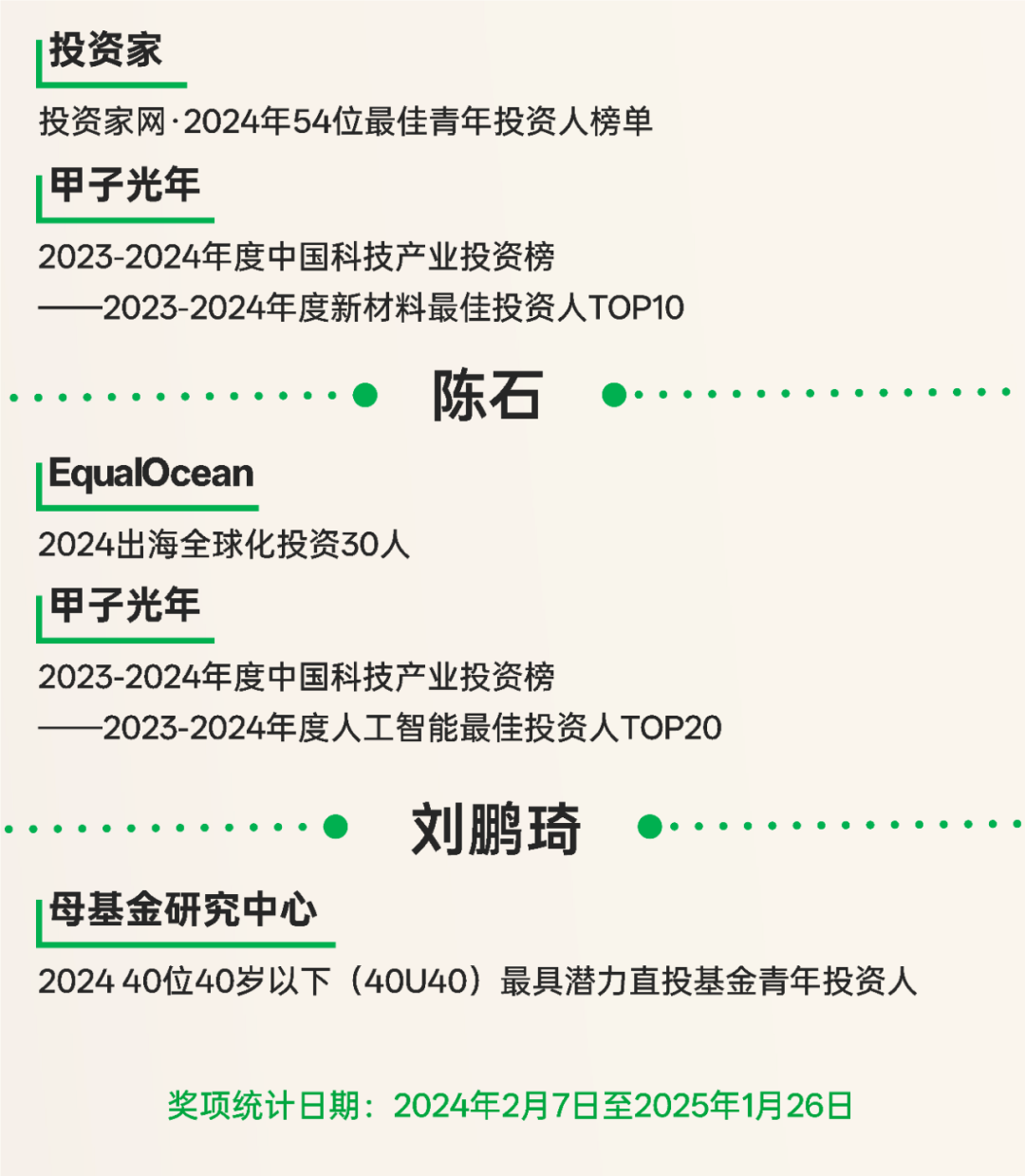 投资家

投资家网·2024年54位最佳青年投资人榜单

甲子光年

2023-2024年度中国科技产业投资榜
——2023-2024年度新材料最佳投资人TOP10

陈石

EqualOcean

2024出海全球化投资30人

甲子光年

2023-2024年度中国科技产业投资榜
——2023-2024年度人工智能最佳投资人TOP20

刘鹏琦

母基金研究中心

2024 40位40岁以下（40U40）最具潜力直投基金青年投资人

奖项统计日期：2024年2月7日至2025年1月26日