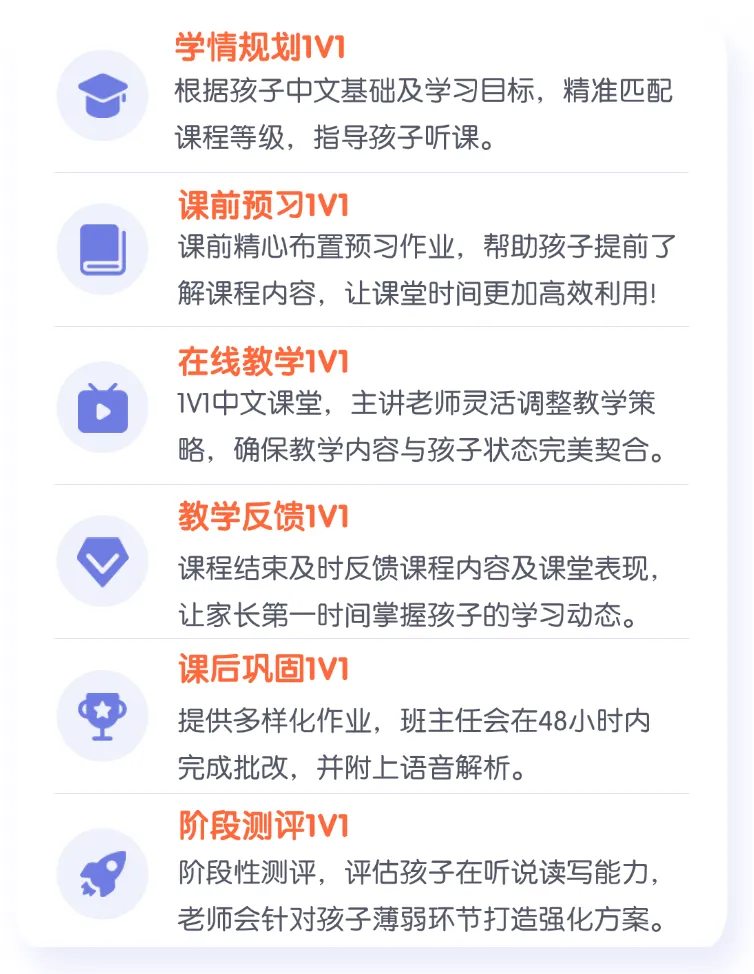 学情规划1V1

根据孩子中文基础及学习目标，精准匹配课程等级，指导孩子听课。

课前预习1V1

课前精心布置预习作业，帮助孩子提前了解课程内容，让课堂时间更加高效利用!

在线教学1V1

1V1中文课堂，主讲老师灵活调整教学策略，确保教学内容与孩子状态完美契合。

教学反馈1V1

课程结束及时反馈课程内容及课堂表现，让家长第一时间掌握孩子的学习动态。

课后巩固1V1

提供多样化作业，班主任会在48小时内完成批改，并附上语音解析。

阶段测评1V1

阶段性测评，评估孩子在听说读写能力，老师会针对孩子薄弱环节打造强化方案。