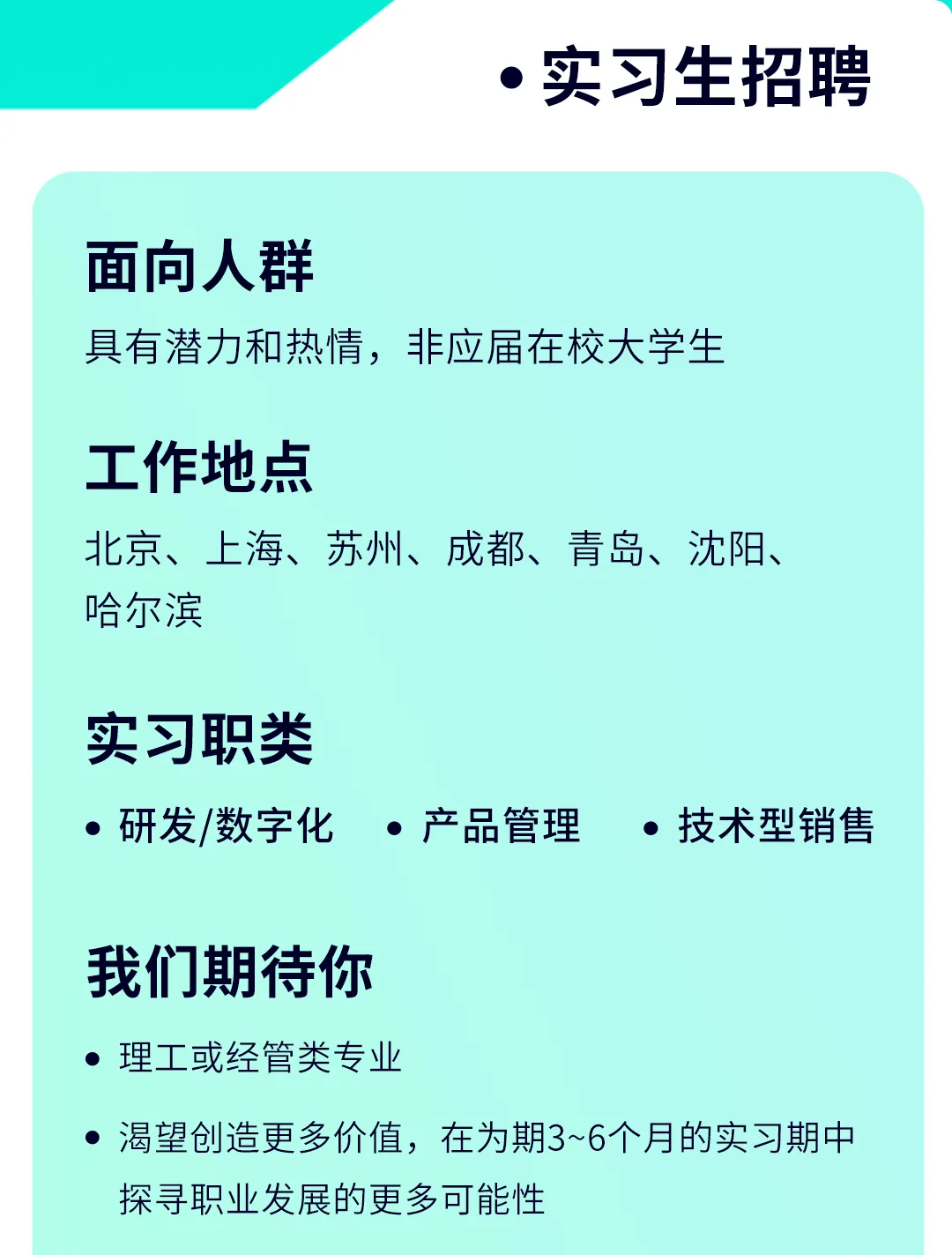 • 实习生招聘

面向人群

具有潜力和热情，非应届在校大学生

工作地点

北京、上海、苏州、成都、青岛、沈阳、哈尔滨

实习职类

• 研发/数字化 • 产品管理 • 技术型销售

我们期待你

• 理工或经管类专业

• 渴望创造更多价值，在为期3~6个月的实习期中探寻职业发展的更多可能性